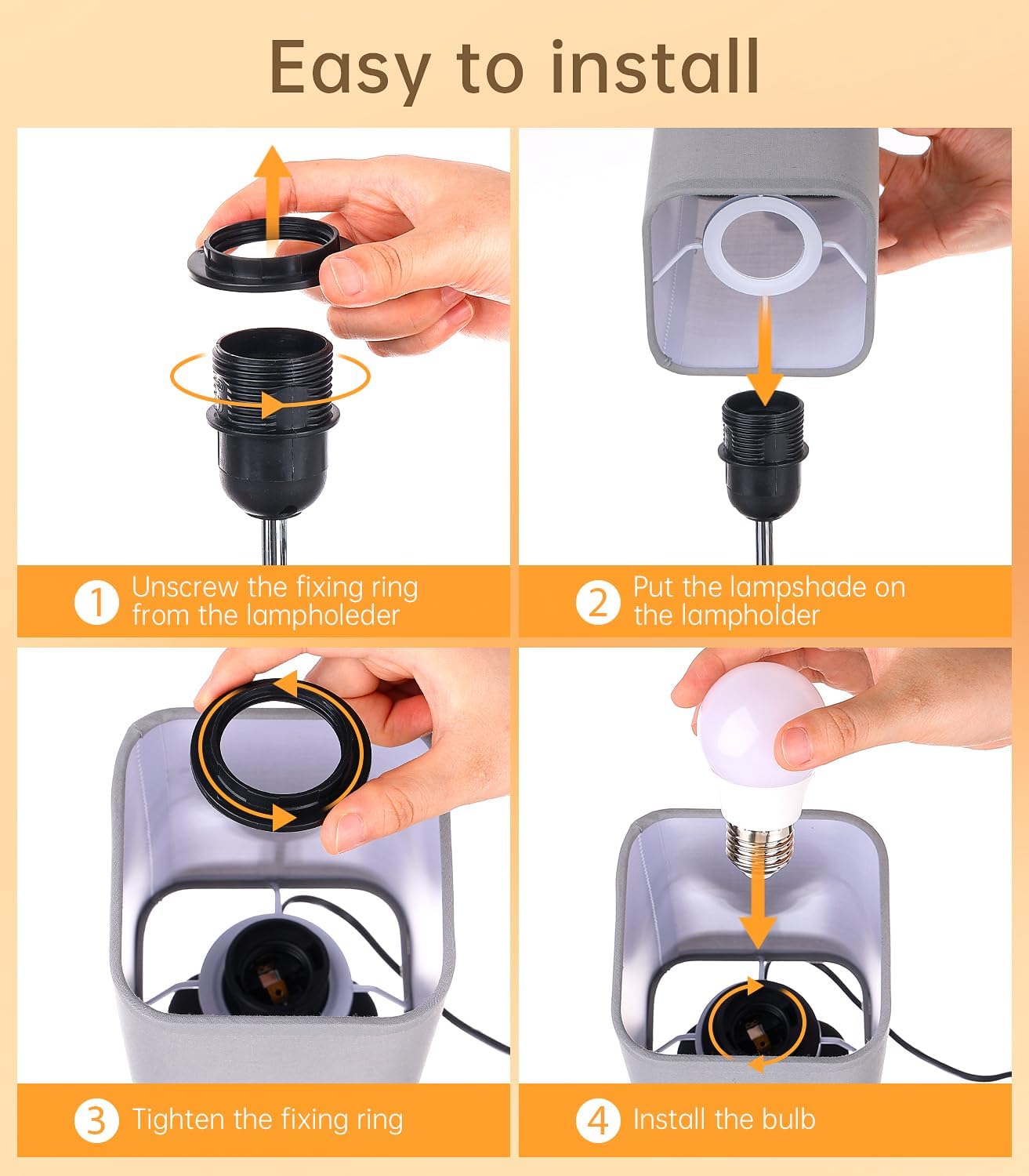 Easy to install

1 Unscrew the fixing ring from the lampholeder

2 Put the lampshade on the lampholder

3 Tighten the fixing ring

4 Install the bulb